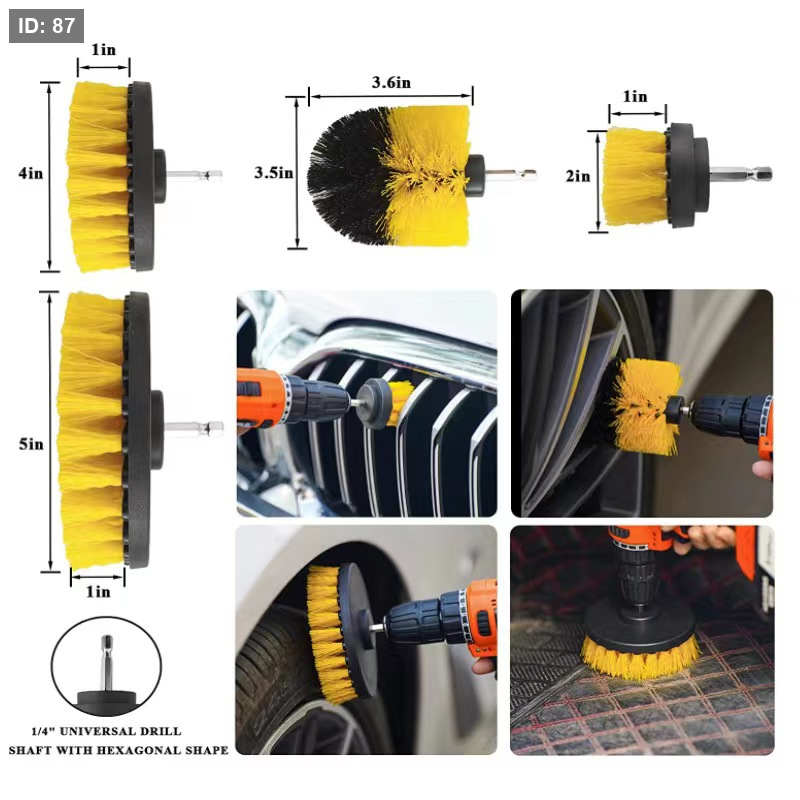 ID: 87

1in
4in

3.6in
3.5in

1in
2in

5in
1in

1/4" UNIVERSAL DRILL SHAFT WITH HEXAGONAL SHAPE